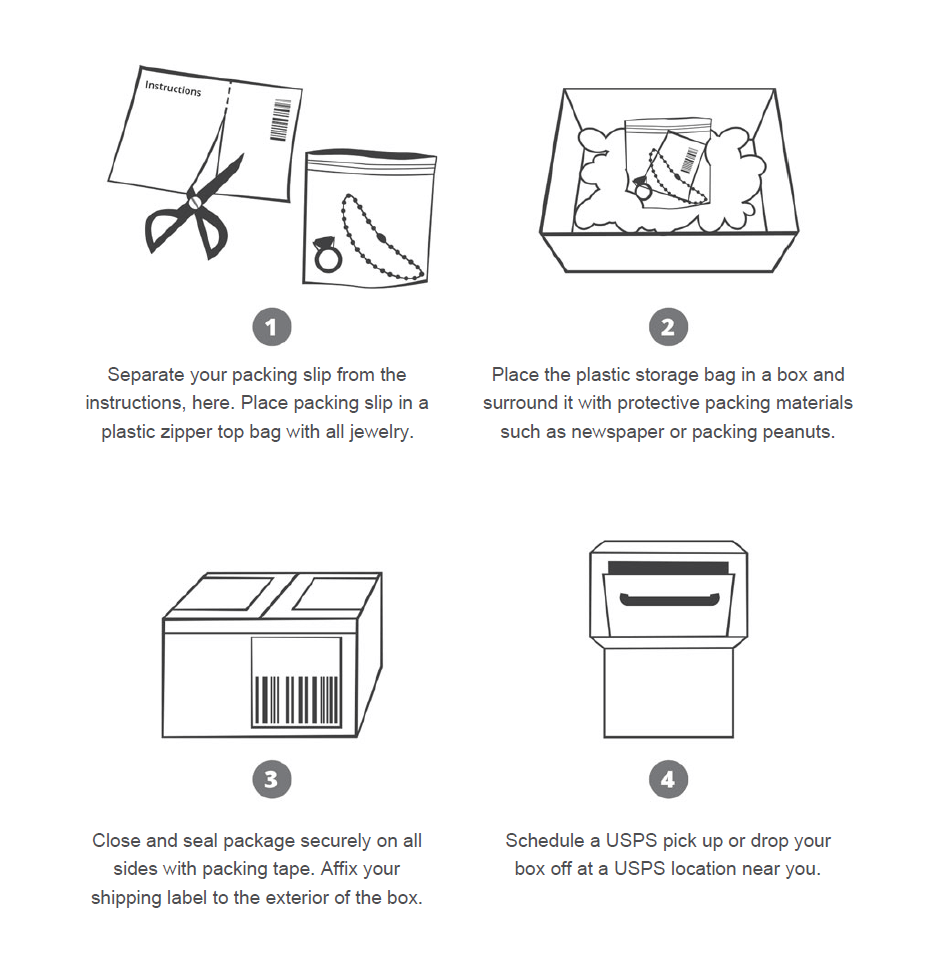 Instructions

1

Separate your packing slip from the instructions, here. Place packing slip in a plastic zipper top bag with all jewelry.

2

Place the plastic storage bag in a box and surround it with protective packing materials such as newspaper or packing peanuts.

3

Close and seal package securely on all sides with packing tape. Affix your shipping label to the exterior of the box.

4

Schedule a USPS pick up or drop your box off at a USPS location near you.