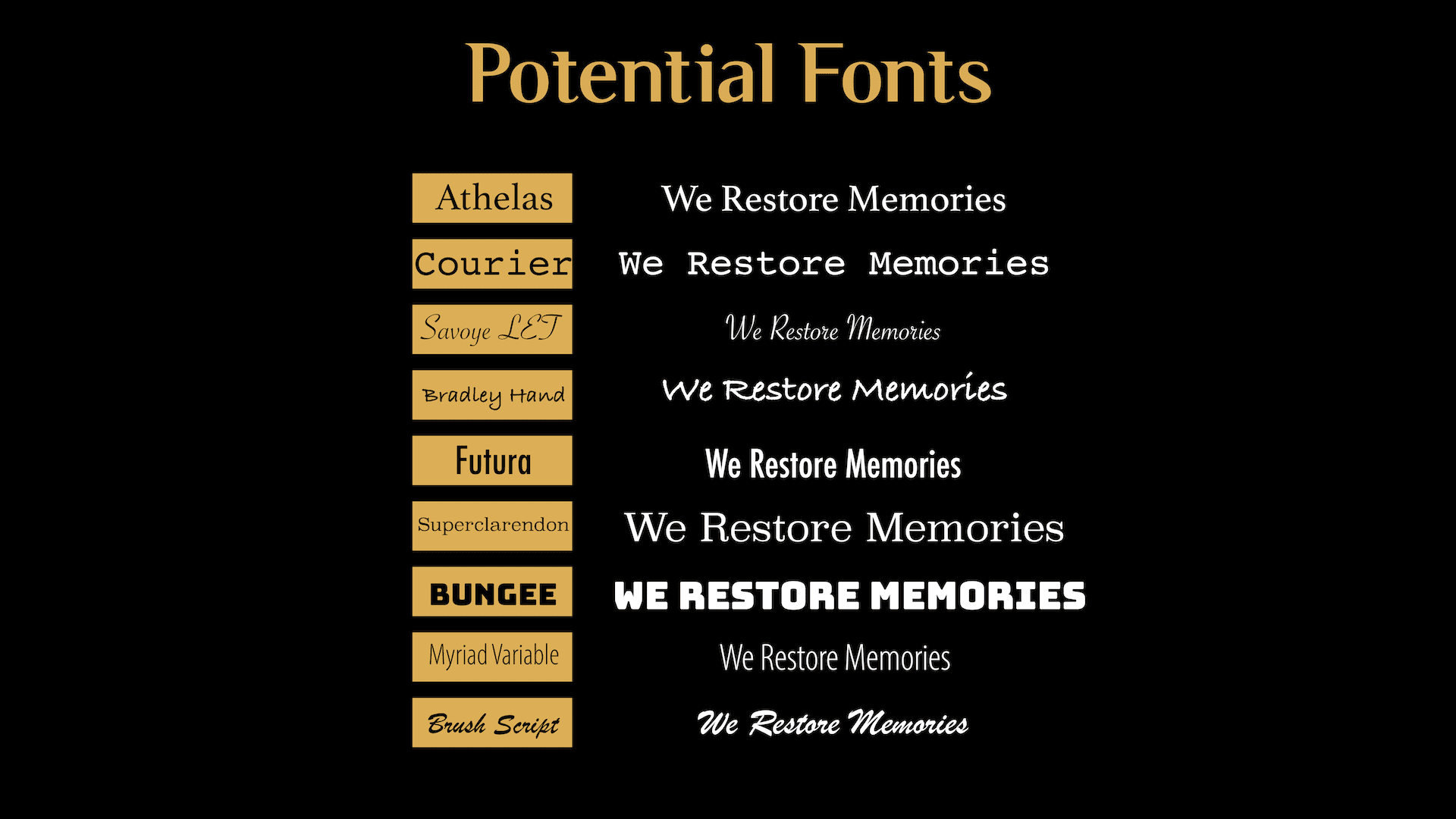 Potential Fonts

Athelas We Restore Memories

Courier We Restore Memories

Savoye LET We Restore Memories

Bradley Hand We Restore Memories

Futura We Restore Memories

Superclarendon We Restore Memories

BUNGEE WE RESTORE MEMORIES

Myriad Variable We Restore Memories

Brush Script We Restore Memories